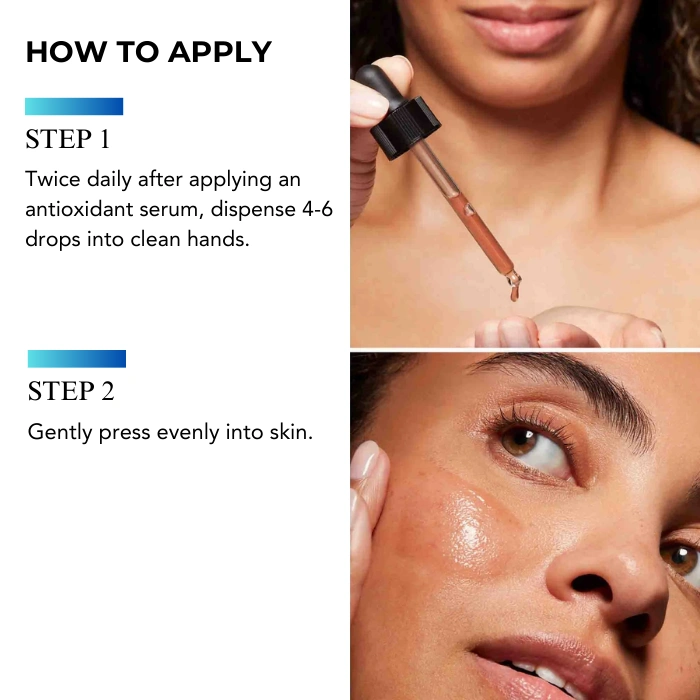 HOW TO APPLY

STEP 1

Twice daily after applying an antioxidant serum, dispense 4-6 drops into clean hands.

STEP 2

Gently press evenly into skin.